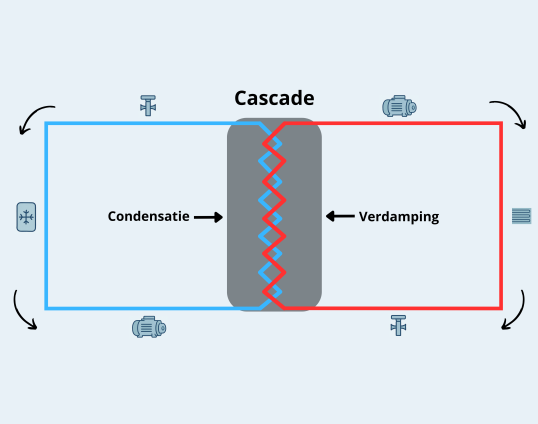 Cascade

Condensatie

Verdamping